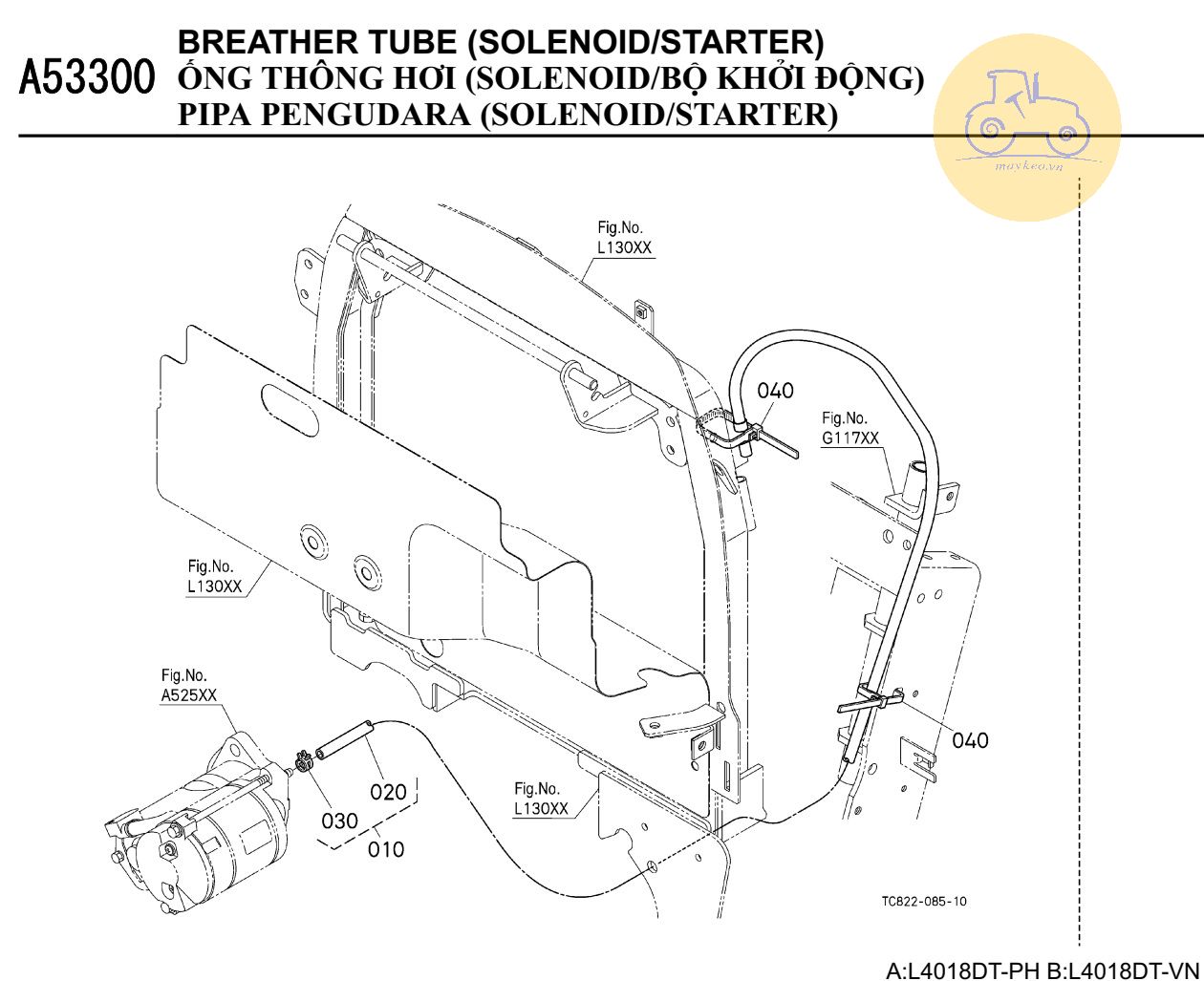 A53300 BREATHER TUBE (SOLENOID/STARTER)
ỐNG THÔNG HƠI (SOLENOID/BỘ KHỞI ĐỘNG)
PIPA PENGUDARA (SOLENOID/STARTER)

maykeo.vn

Fig.No.
L130XX

040

Fig.No.
G117XX

Fig.No.
L130XX

Fig.No.
A525XX

040

020

030

010

Fig.No.
L130XX

TC822-085-10

A:L4018DT-PH B:L4018DT-VN